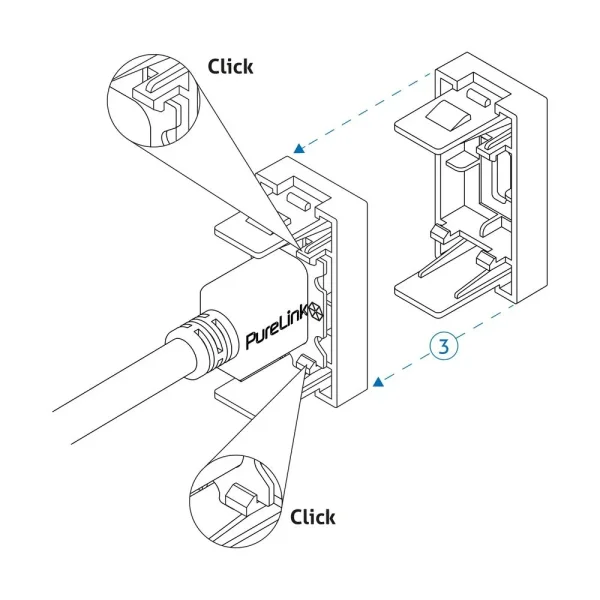 Click

PureLink

3

Click